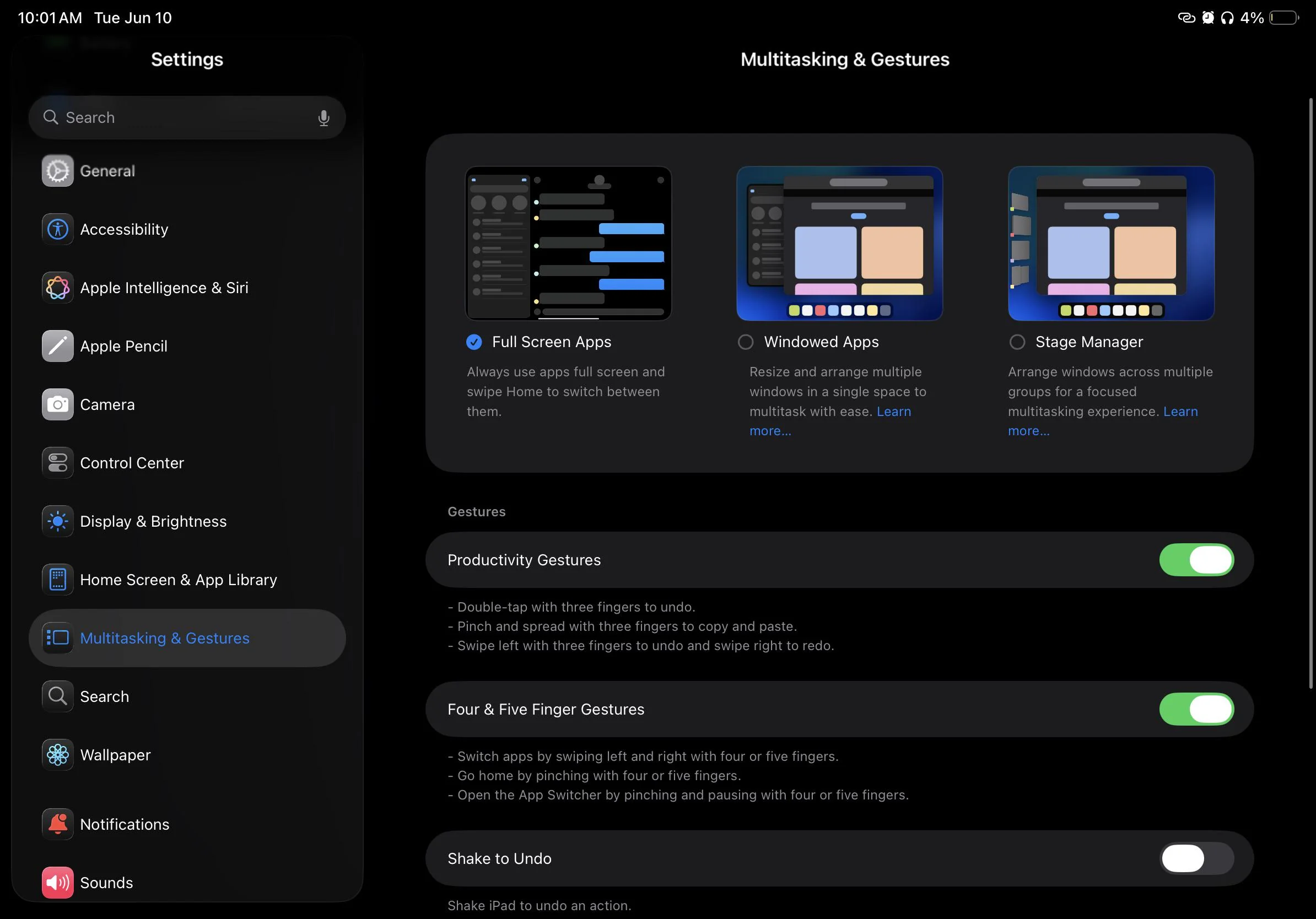 10:01 AM Tue Jun 10

4%

Settings

Search

General

Accessibility

Apple Intelligence & Siri

Apple Pencil

Camera

Control Center

Display & Brightness

Home Screen & App Library

Multitasking & Gestures

Search

Wallpaper

Notifications

Sounds

Multitasking & Gestures

Full Screen Apps

Always use apps full screen and swipe Home to switch between them.

Windowed Apps

Resize and arrange multiple windows in a single space to multitask with ease. Learn more...

Stage Manager

Arrange windows across multiple groups for a focused multitasking experience. Learn more...

Gestures

Productivity Gestures

- Double-tap with three fingers to undo.
- Pinch and spread with three fingers to copy and paste.
- Swipe left with three fingers to undo and swipe right to redo.

Four & Five Finger Gestures

- Switch apps by swiping left and right with four or five fingers.
- Go home by pinching with four or five fingers.
- Open the App Switcher by pinching and pausing with four or five fingers.

Shake to Undo

Shake iPad to undo an action.